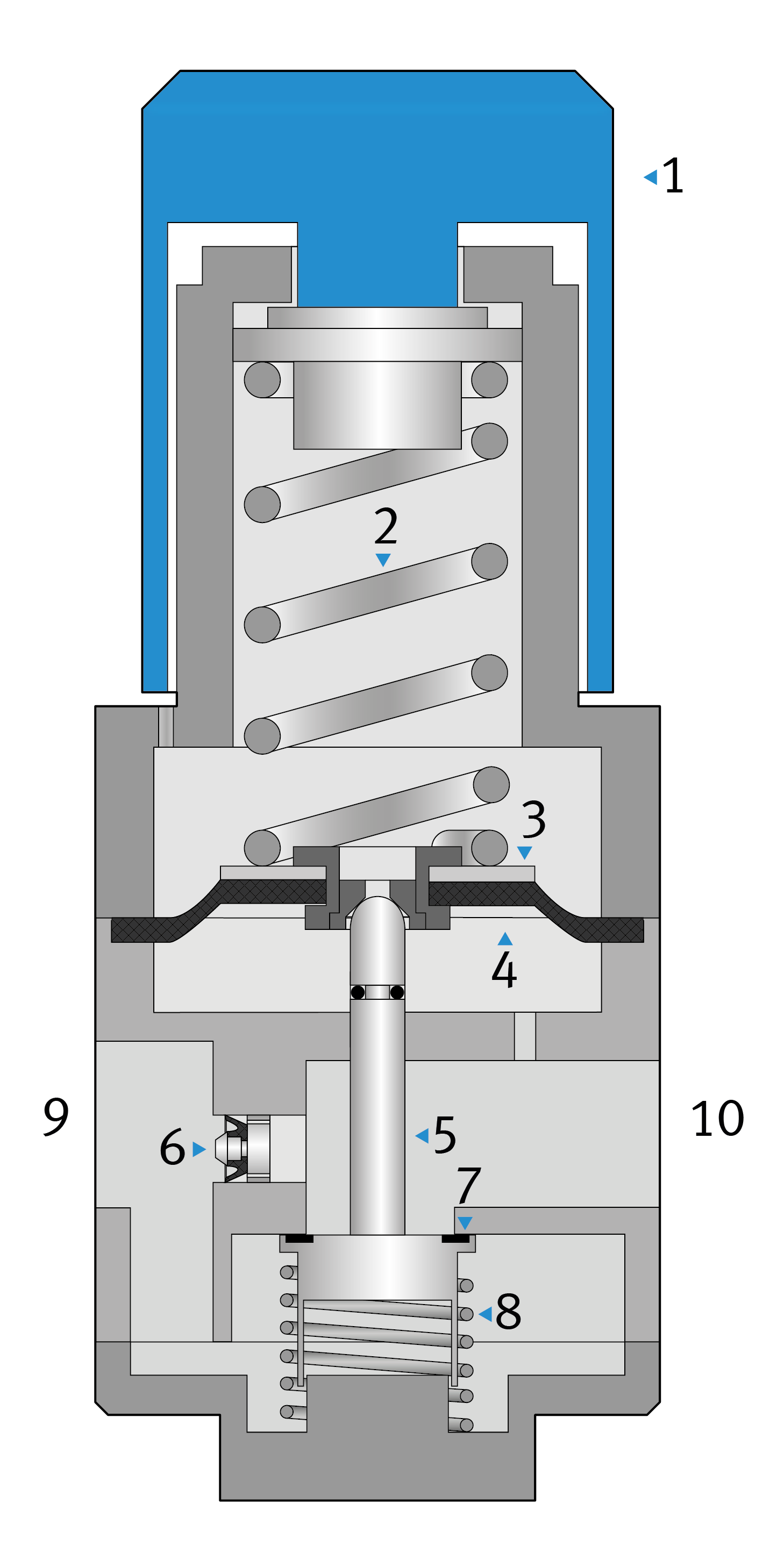 1
2
3
4
9
6
5
10
7
8