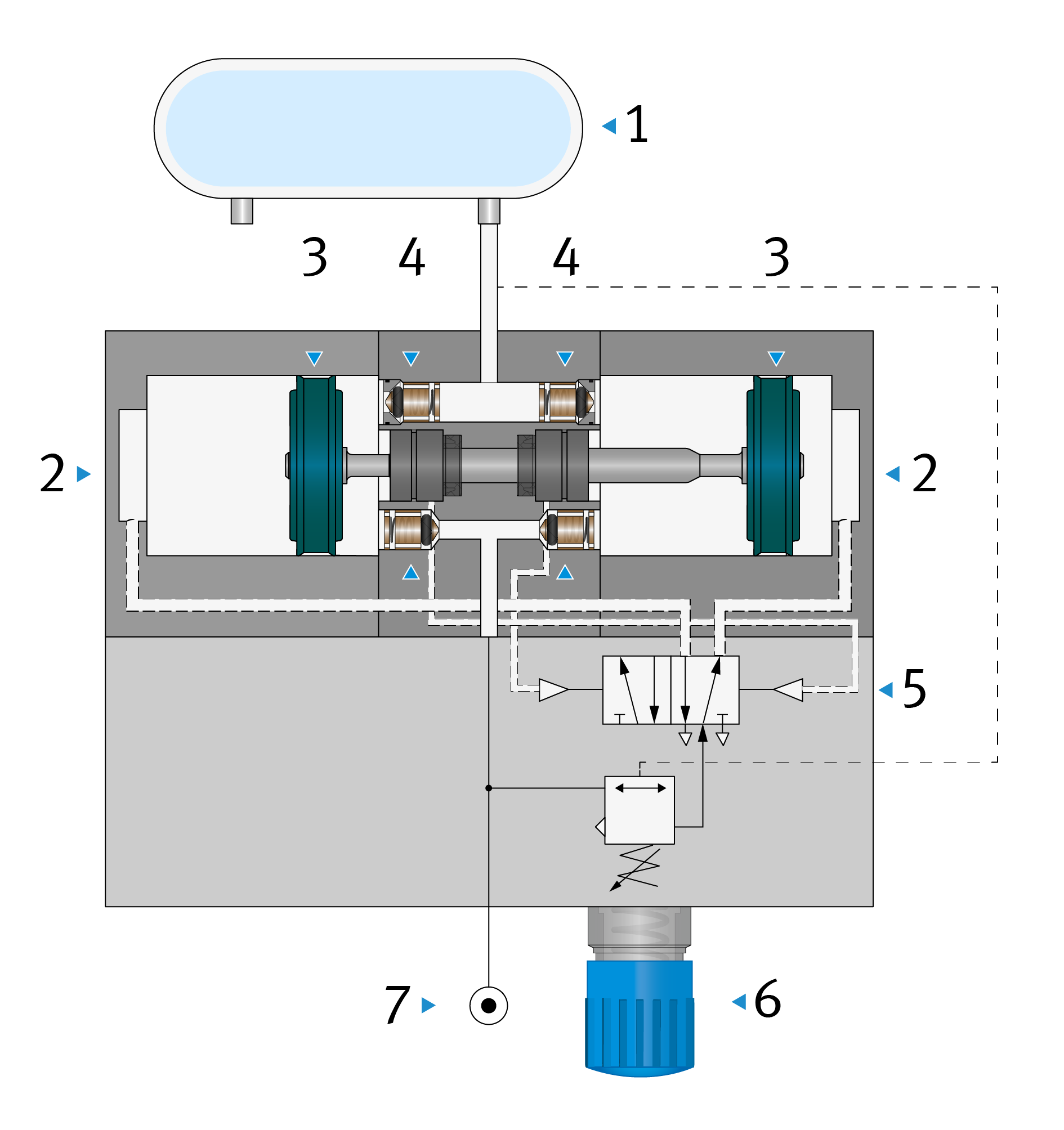 1
3 4 4 3
2
2
5
7
6